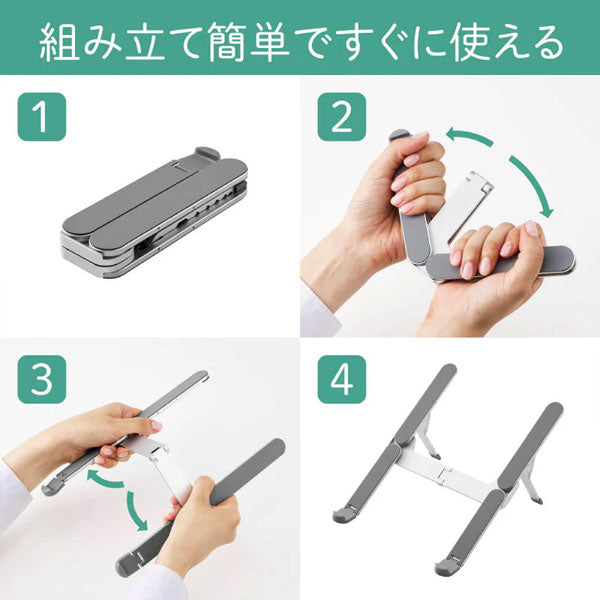 組み立て簡単ですぐに使える

1

2

3

4